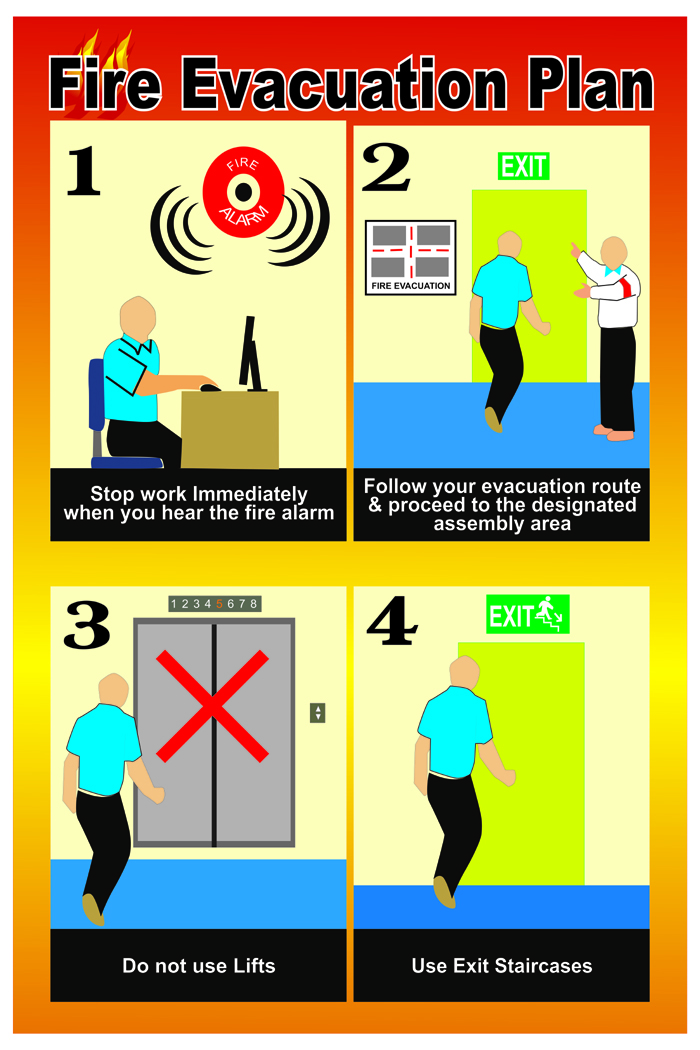 Fire Evacuation Plan

1

FIRE ALARM

Stop work Immediately when you hear the fire alarm

2

EXIT

FIRE EVACUATION

Follow your evacuation route & proceed to the designated assembly area

3

1 2 3 4 5 6 7 8

Do not use Lifts

4

EXIT

Use Exit Staircases